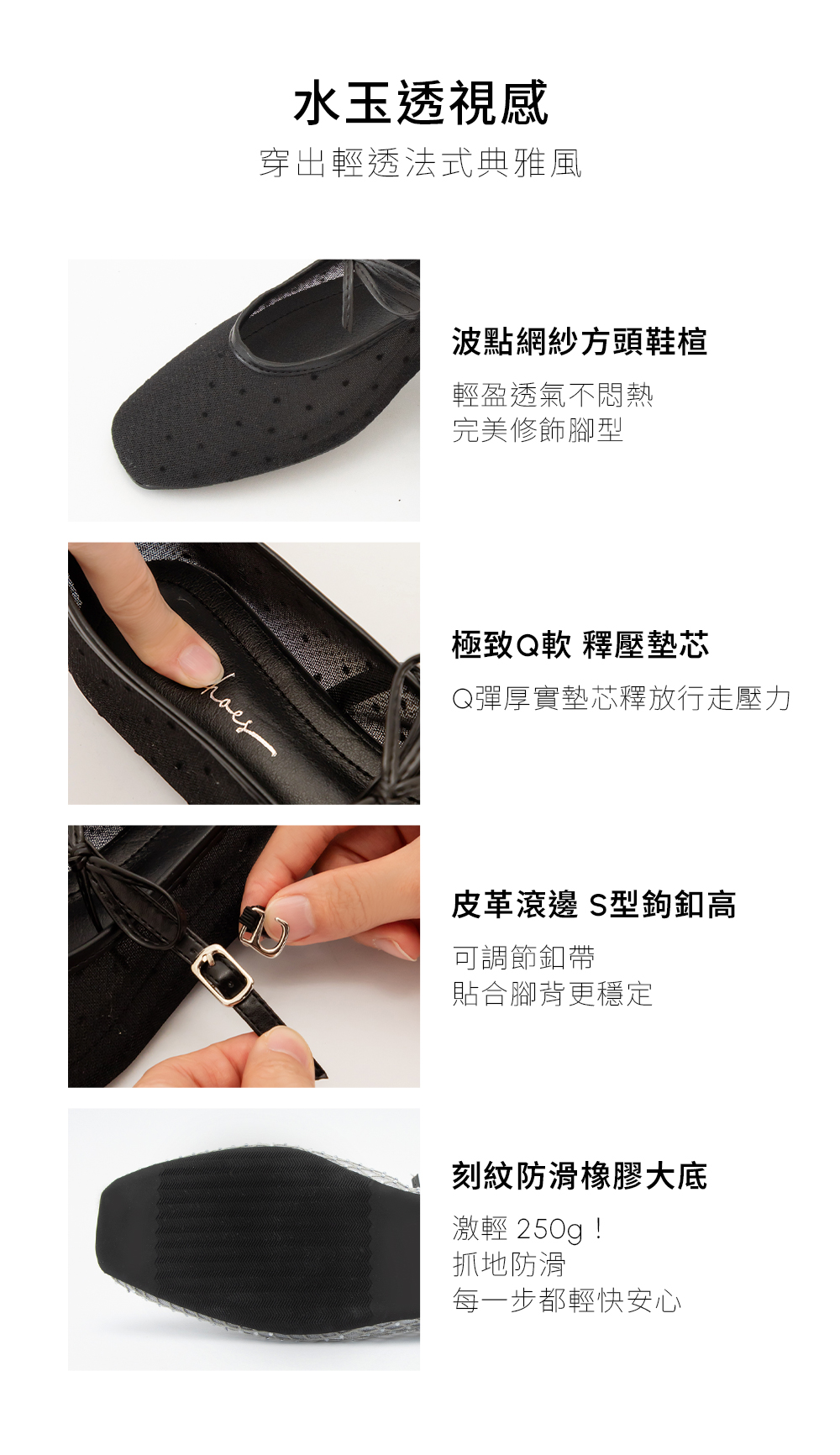 水玉透視感
穿出輕透法式典雅風

波點網紗方頭鞋楦
輕盈透氣不悶熱
完美修飾腳型

hoes

極致Q軟 釋壓墊芯
Q彈厚實墊芯釋放行走壓力

皮革滾邊 S型鉤釦高
可調節釦帶
貼合腳背更穩定

刻紋防滑橡膠大底
激輕 250g！
抓地防滑
每一步都輕快安心